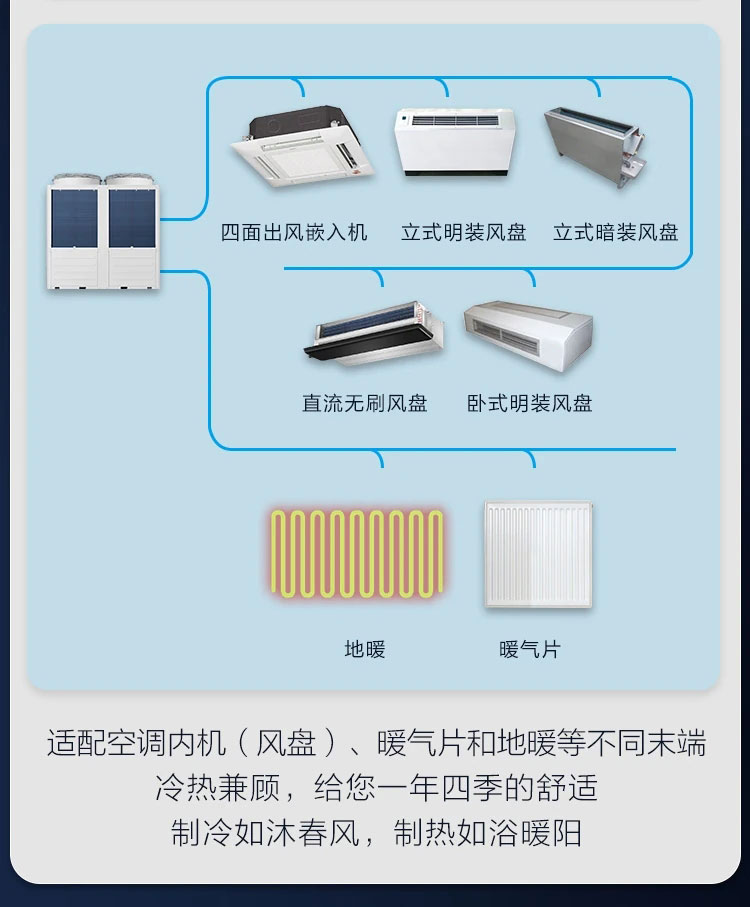 四面出风嵌入机
立式明装风盘
立式暗装风盘

直流无刷风盘
卧式明装风盘

地暖
暖气片

适配空调内机（风盘）、暖气片和地暖等不同末端
冷热兼顾，给您一年四季的舒适
制冷如沐春风，制热如浴暖阳